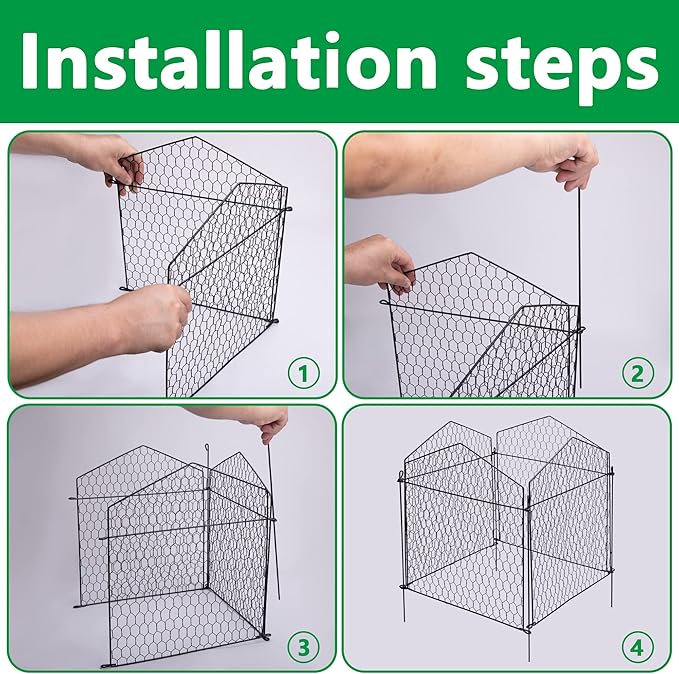 Installation steps

1

2

3

4