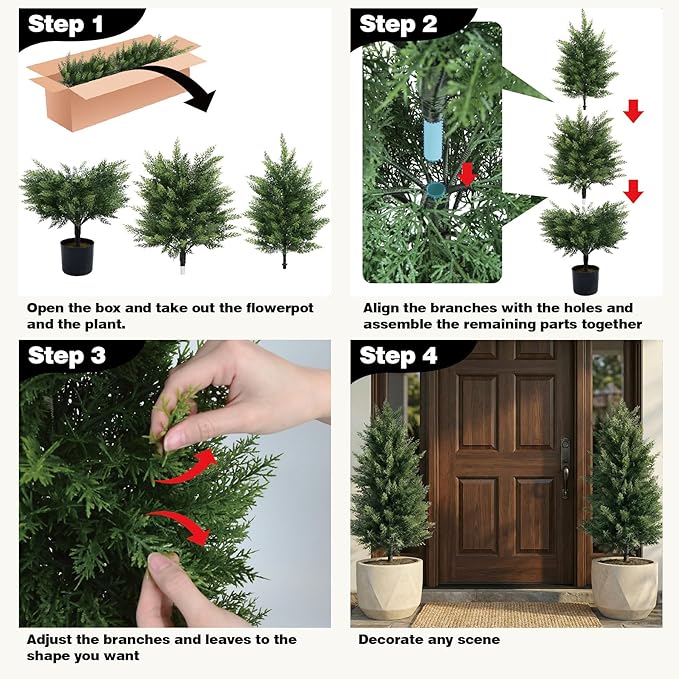 Step 1

Open the box and take out the flowerpot and the plant.

Step 2

Align the branches with the holes and assemble the remaining parts together

Step 3

Adjust the branches and leaves to the shape you want

Step 4

Decorate any scene