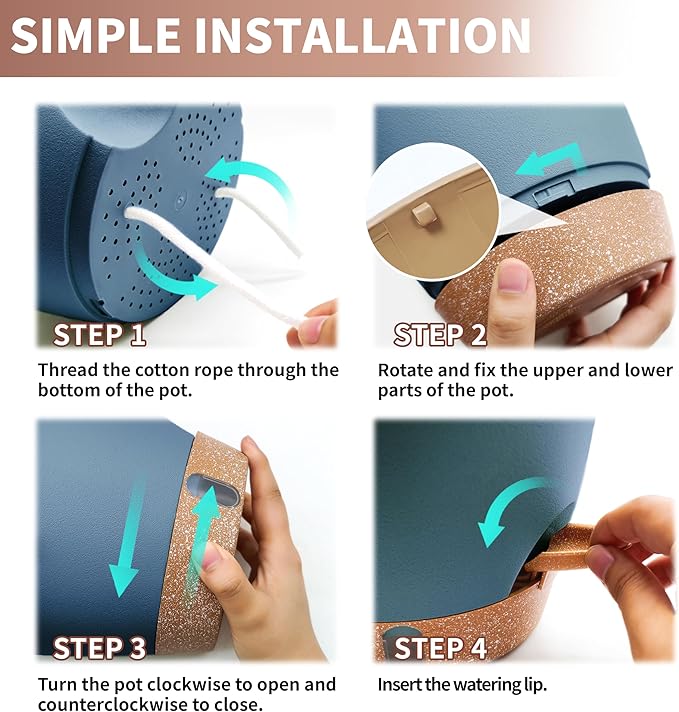 SIMPLE INSTALLATION

STEP 1

Thread the cotton rope through the bottom of the pot.

STEP 2

Rotate and fix the upper and lower parts of the pot.

STEP 3

Turn the pot clockwise to open and counterclockwise to close.

STEP 4

Insert the watering lip.