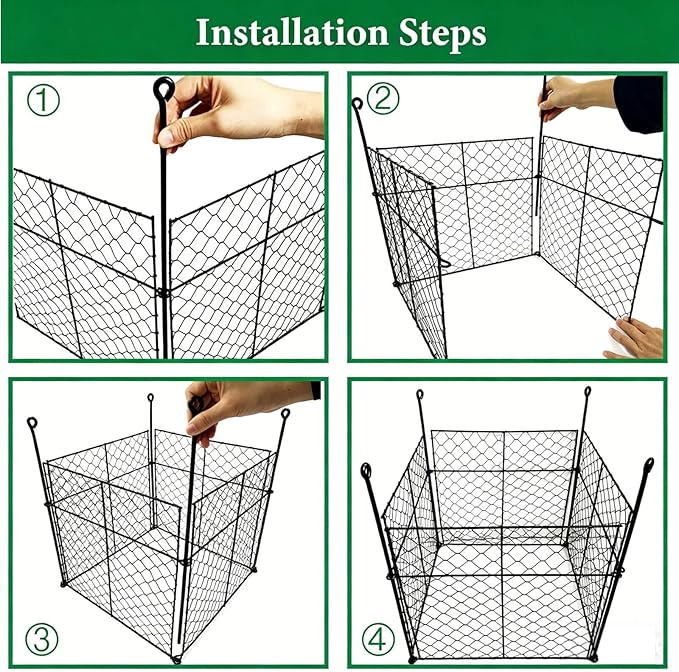 Installation Steps

①

②

③

④