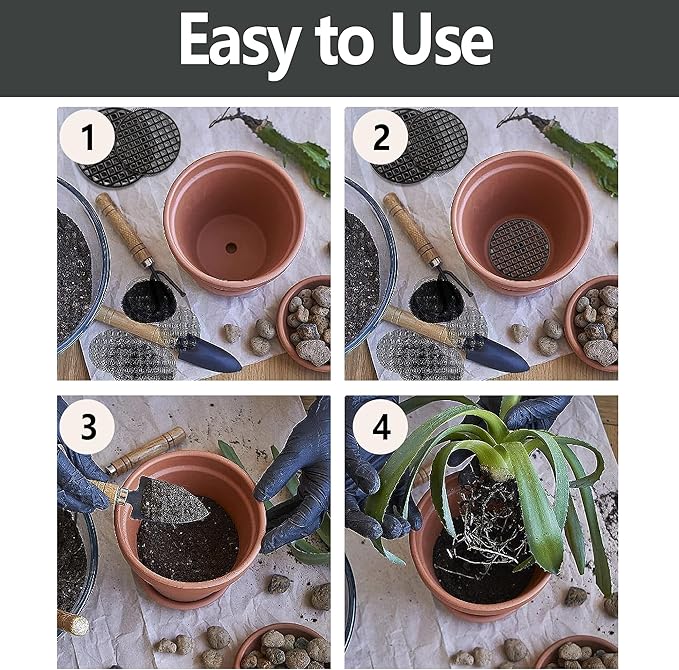 Easy to Use

1

2

3

4