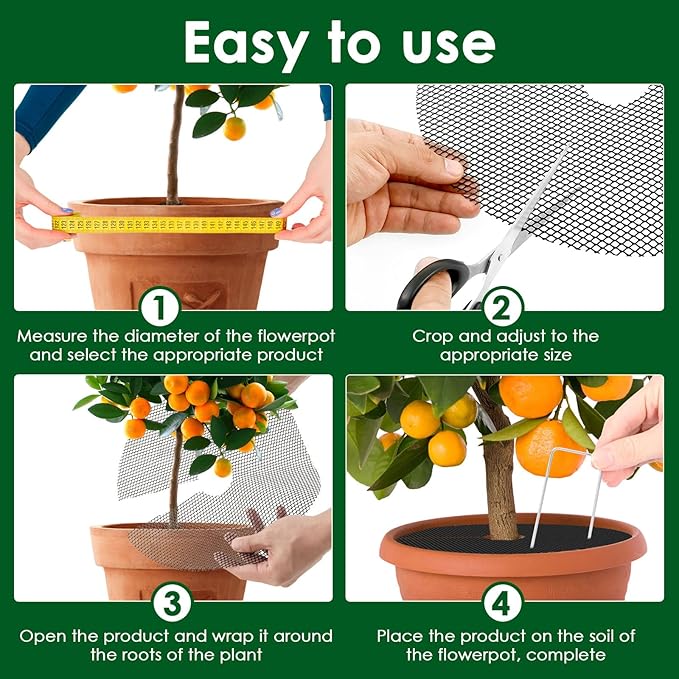 Easy to use

1

Measure the diameter of the flowerpot and select the appropriate product

2

Crop and adjust to the appropriate size

3

Open the product and wrap it around the roots of the plant

4

Place the product on the soil of the flowerpot, complete