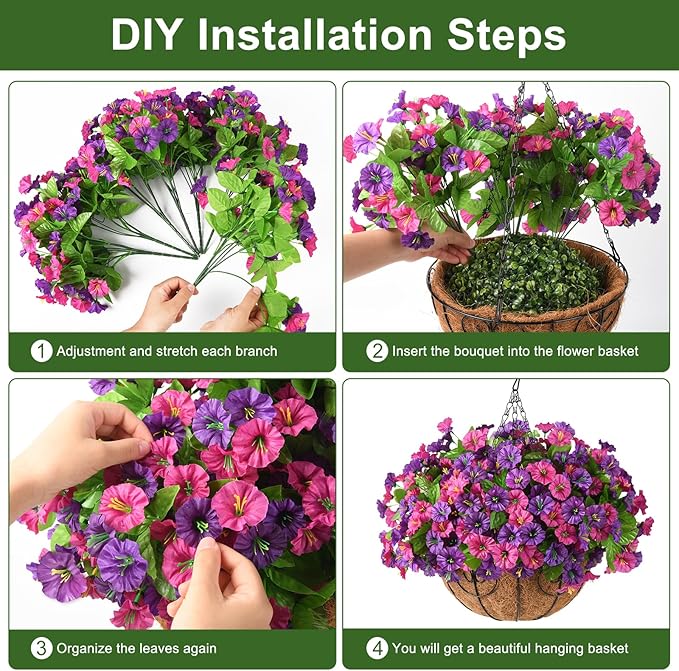 DIY Installation Steps

1 Adjustment and stretch each branch

2 Insert the bouquet into the flower basket

3 Organize the leaves again

4 You will get a beautiful hanging basket