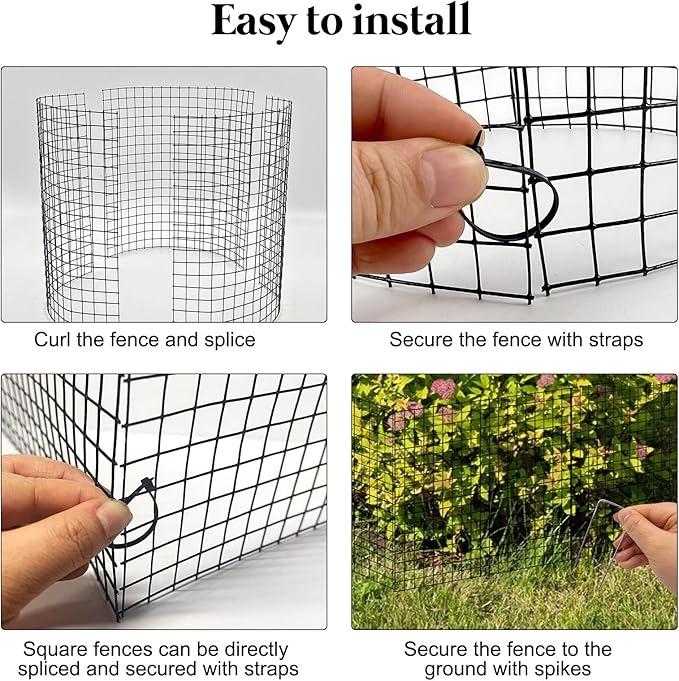 Easy to install

Curl the fence and splice

Secure the fence with straps

Square fences can be directly spliced and secured with straps

Secure the fence to the ground with spikes