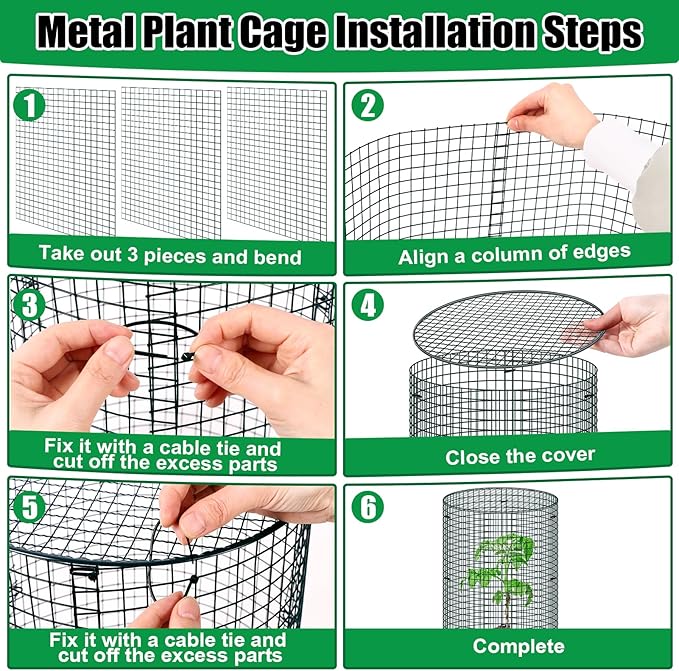 Metal Plant Cage Installation Steps

1
Take out 3 pieces and bend

2
Align a column of edges

3
Fix it with a cable tie and cut off the excess parts

4
Close the cover

5
Fix it with a cable tie and cut off the excess parts

6
Complete