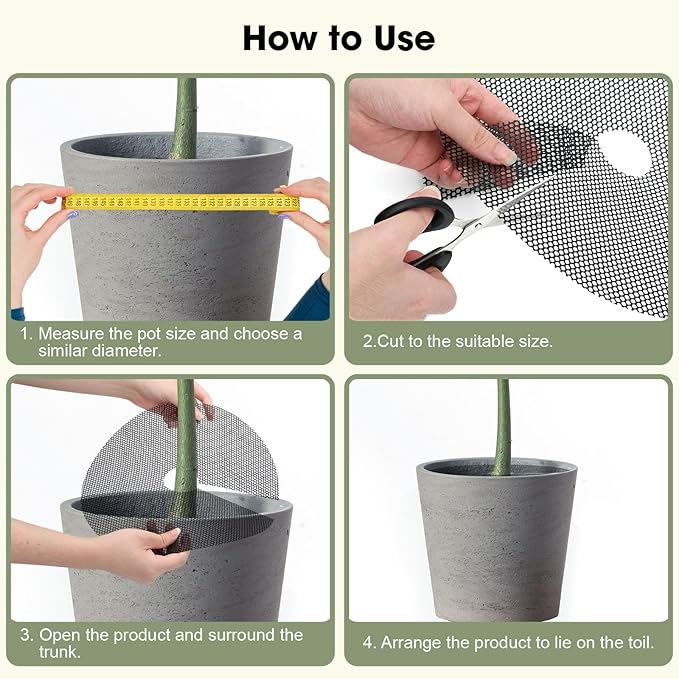 How to Use

1. Measure the pot size and choose a similar diameter.

2.Cut to the suitable size.

3. Open the product and surround the trunk.

4. Arrange the product to lie on the toil.