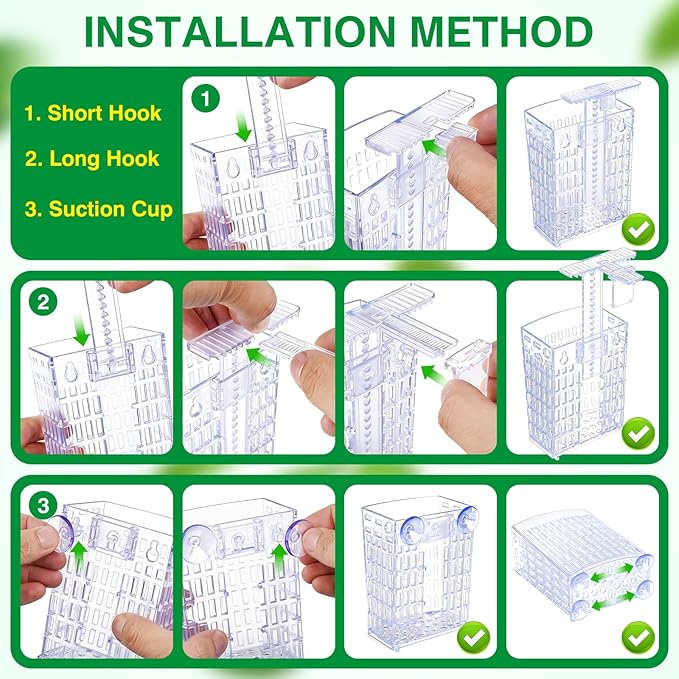 INSTALLATION METHOD

1. Short Hook

2. Long Hook

3. Suction Cup

1

2

3