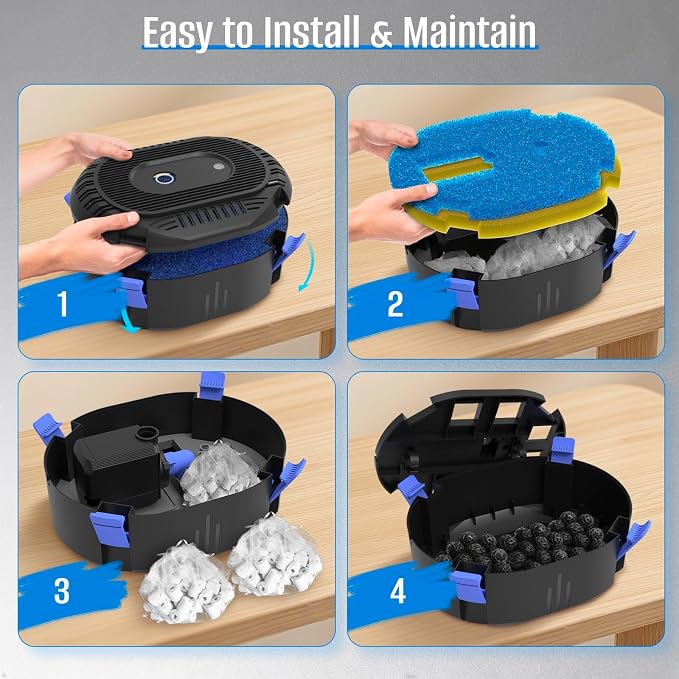 Easy to Install & Maintain

1

2

3

4