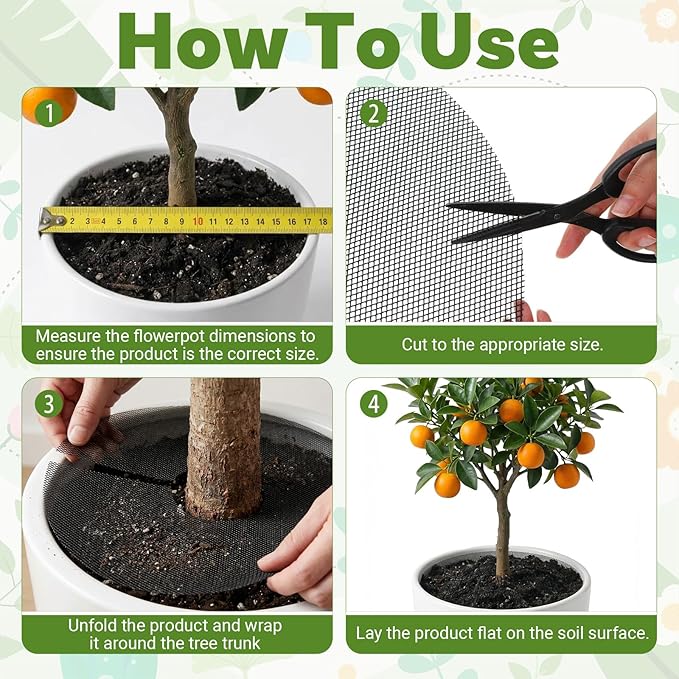 How To Use

1

2 3 4 5 6 7 8 9 10 11 12 13 14 15 16 17 18

Measure the flowerpot dimensions to ensure the product is the correct size.

2

Cut to the appropriate size.

3

Unfold the product and wrap it around the tree trunk

4

Lay the product flat on the soil surface.