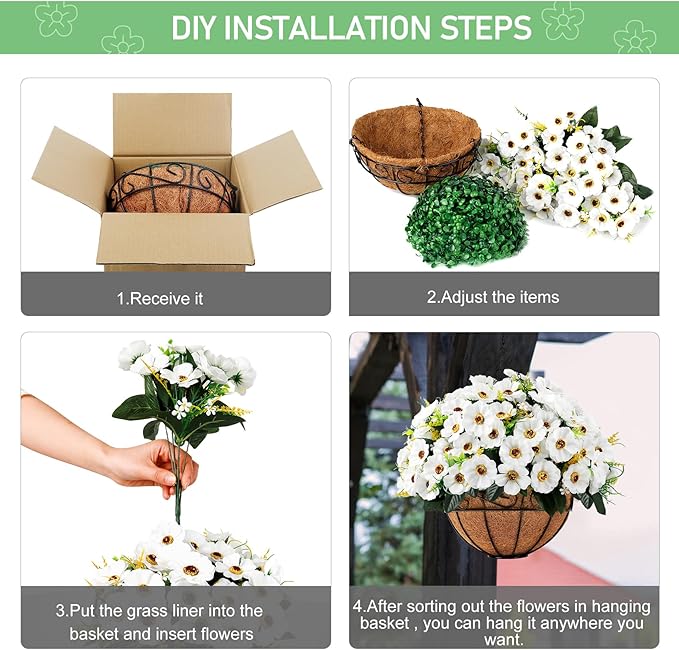 DIY INSTALLATION STEPS

1.Receive it

2.Adjust the items

3.Put the grass liner into the basket and insert flowers

4.After sorting out the flowers in hanging basket , you can hang it anywhere you want.