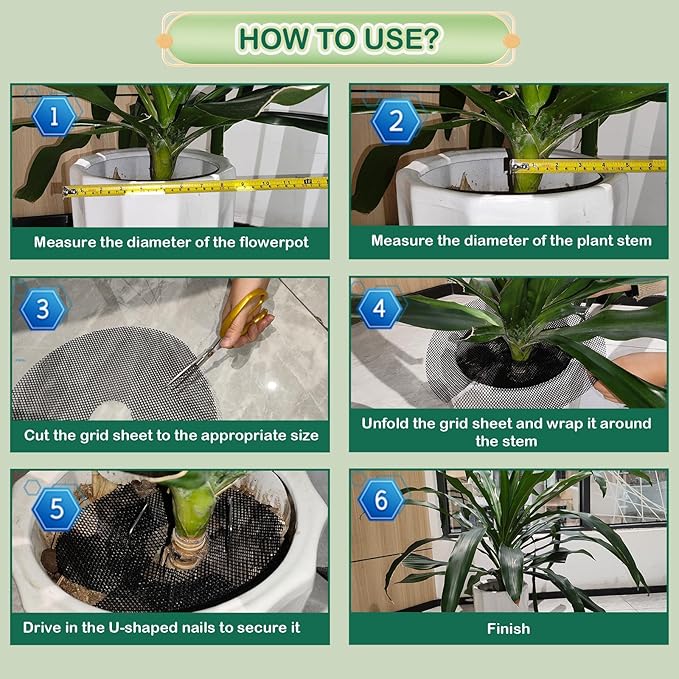 HOW TO USE?

1

Measure the diameter of the flowerpot

2

Measure the diameter of the plant stem

3

Cut the grid sheet to the appropriate size

4

Unfold the grid sheet and wrap it around the stem

5

Drive in the U-shaped nails to secure it

6

Finish