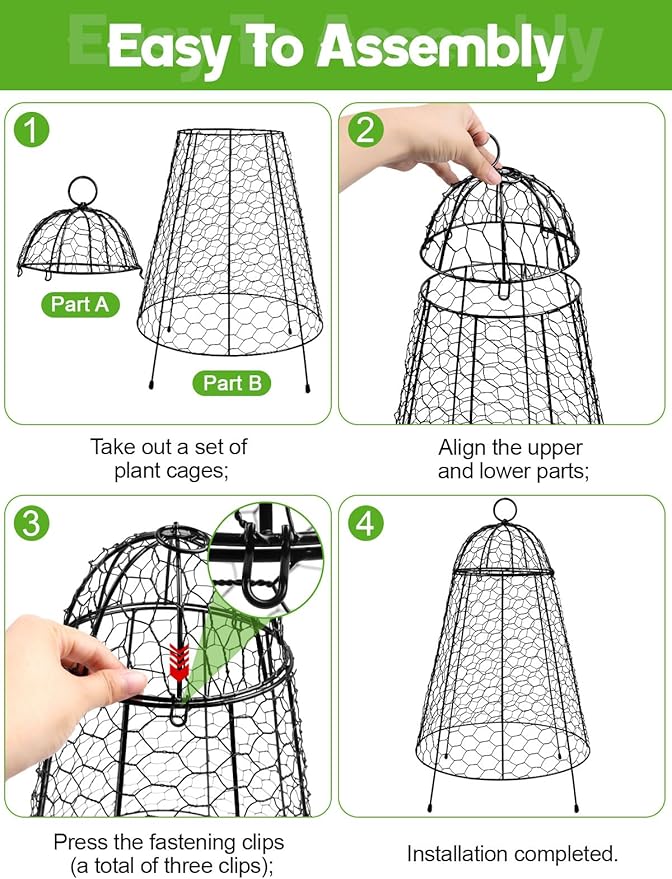 Easy To Assembly

1

Part A

Part B

Take out a set of plant cages;

2

Align the upper and lower parts;

3

Press the fastening clips (a total of three clips);

4

Installation completed.