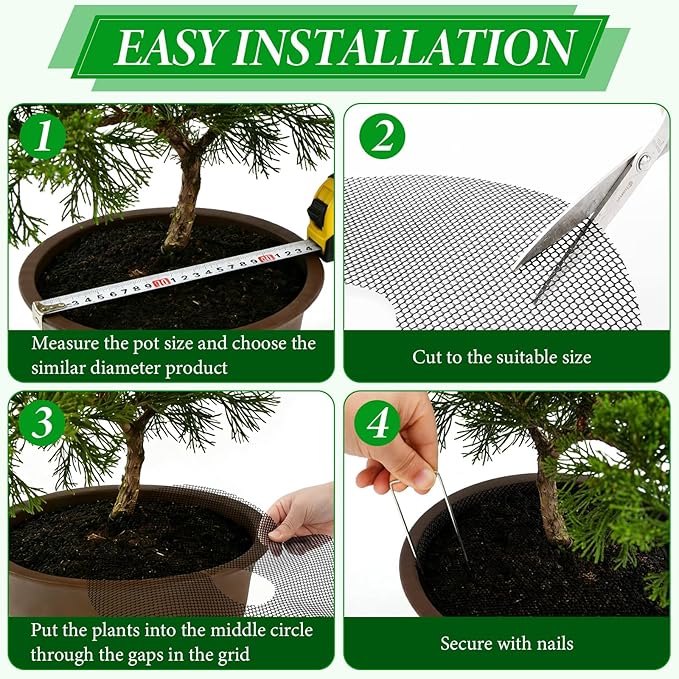 EASY INSTALLATION

1

Measure the pot size and choose the similar diameter product

2

Cut to the suitable size

3

Put the plants into the middle circle through the gaps in the grid

4

Secure with nails