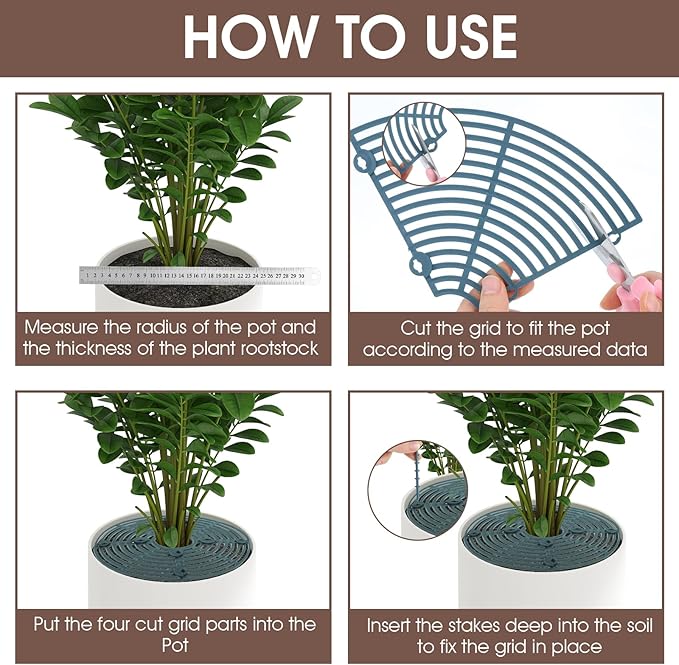 HOW TO USE

1 2 3 4 5 6 7 8 9 10 11 12 13 14 15 16 17 18 19 20 21 22 23 24 25 26 27 28 29 30

Measure the radius of the pot and the thickness of the plant rootstock

Cut the grid to fit the pot according to the measured data

Put the four cut grid parts into the Pot

Insert the stakes deep into the soil to fix the grid in place