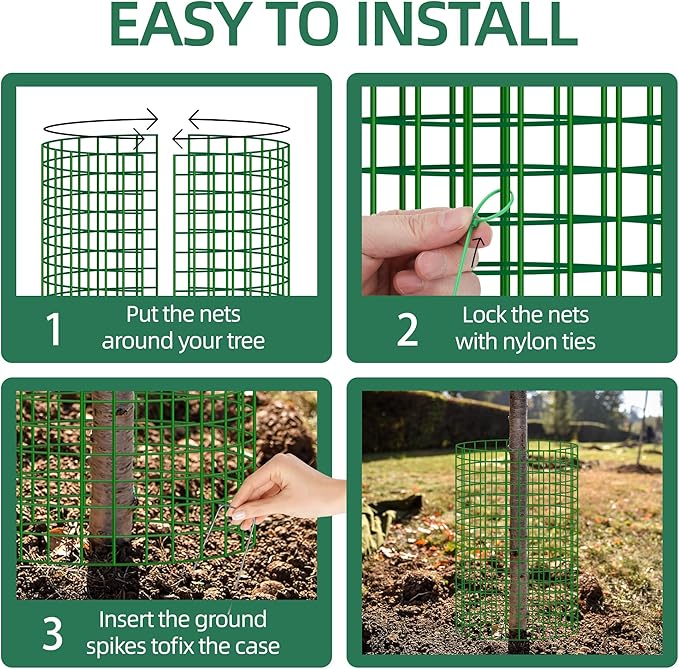 EASY TO INSTALL

1 Put the nets around your tree

2 Lock the nets with nylon ties

3 Insert the ground spikes tofix the case