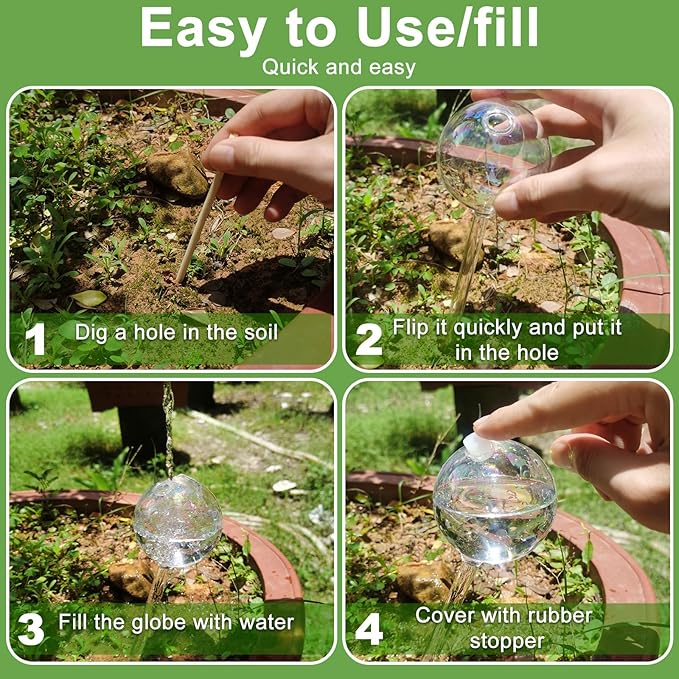 Easy to Use/fill
Quick and easy

1 Dig a hole in the soil

2 Flip it quickly and put it in the hole

3 Fill the globe with water

4 Cover with rubber stopper