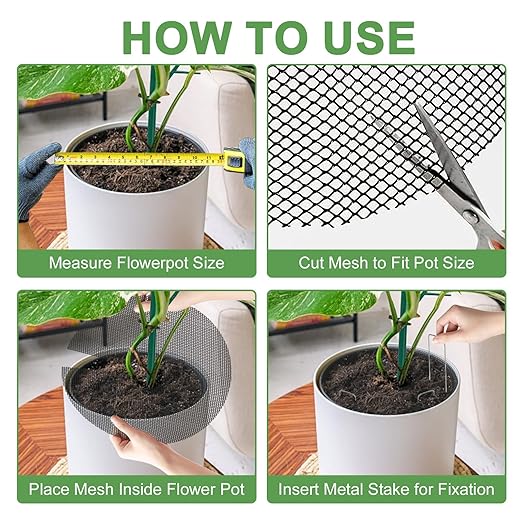 HOW TO USE

Measure Flowerpot Size

Cut Mesh to Fit Pot Size

Place Mesh Inside Flower Pot

Insert Metal Stake for Fixation