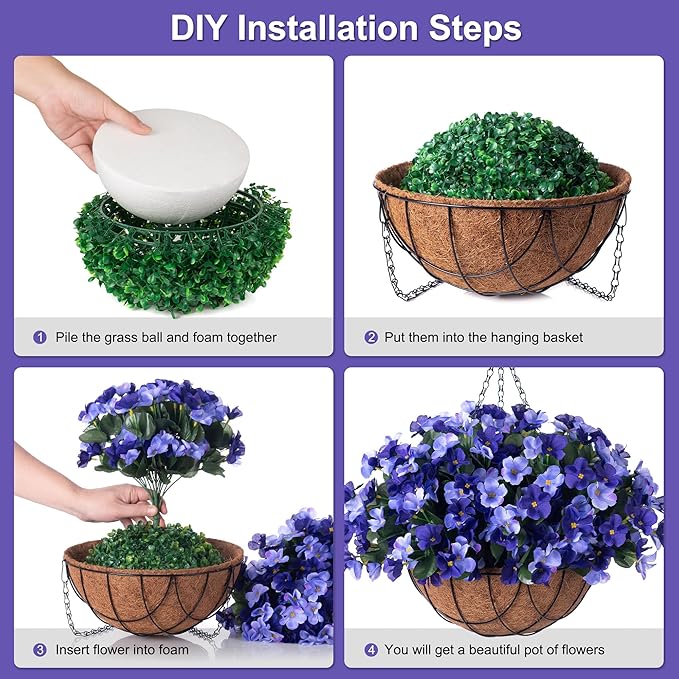 DIY Installation Steps

1 Pile the grass ball and foam together

2 Put them into the hanging basket

3 Insert flower into foam

4 You will get a beautiful pot of flowers