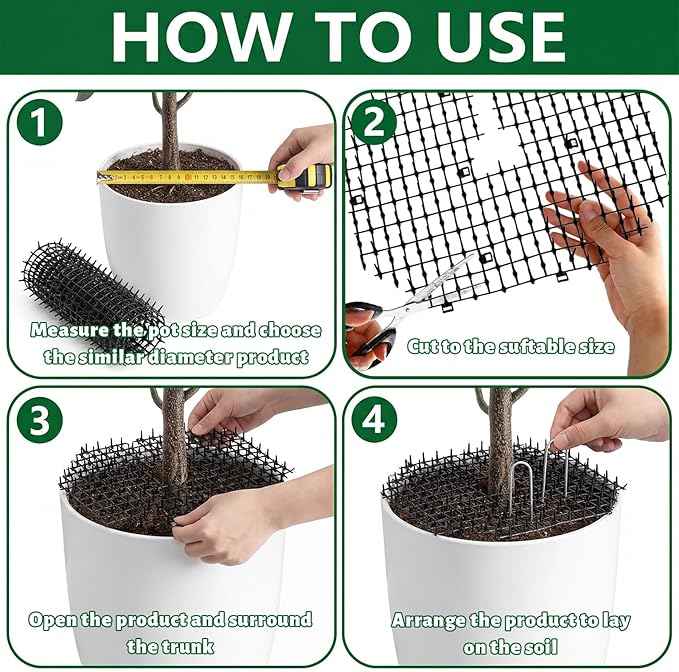 HOW TO USE

1

Measure the pot size and choose the similar diameter product

2

Cut to the suftable size

3

Open the product and surround the trunk

4

Arrange the product to lay on the soil