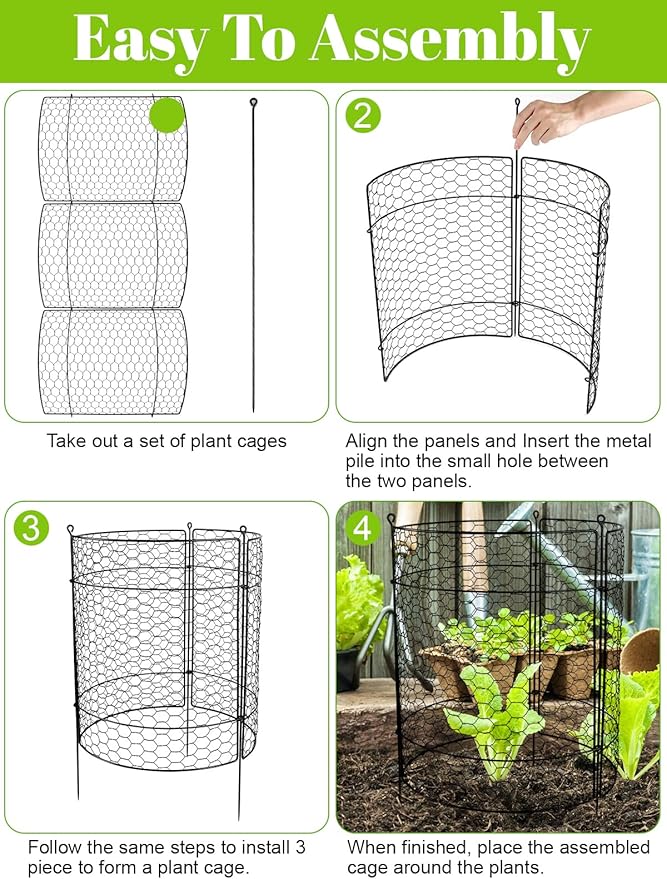 Easy To Assembly

Take out a set of plant cages

2

Align the panels and Insert the metal pile into the small hole between the two panels.

3

Follow the same steps to install 3 piece to form a plant cage.

4

When finished, place the assembled cage around the plants.