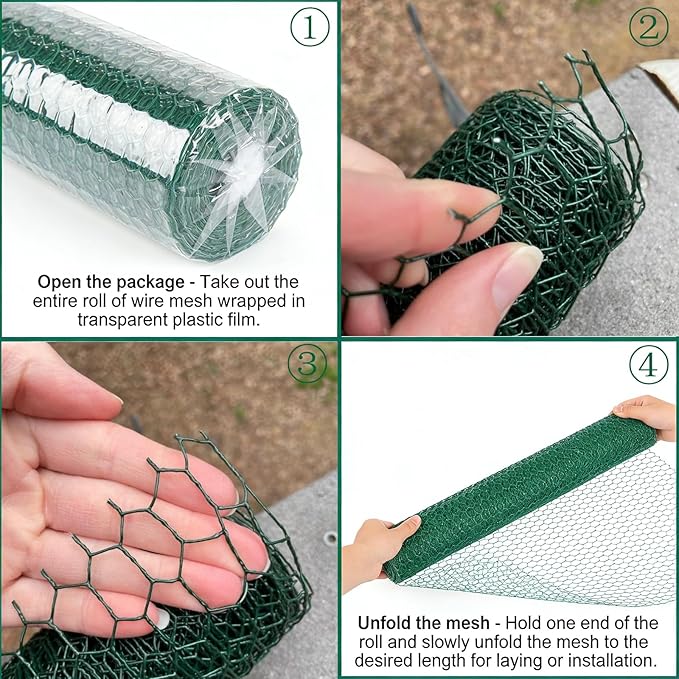 ①

Open the package - Take out the entire roll of wire mesh wrapped in transparent plastic film.

②

③

④

Unfold the mesh - Hold one end of the roll and slowly unfold the mesh to the desired length for laying or installation.