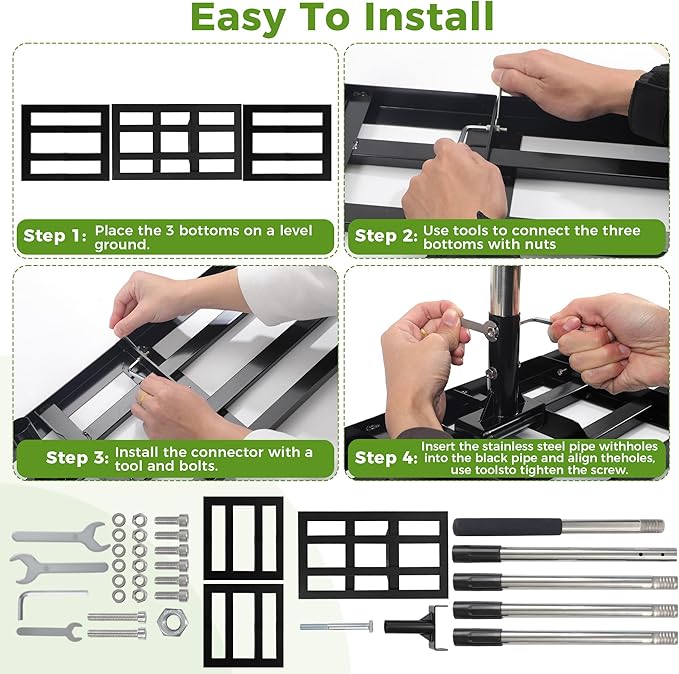 Easy To Install

Step 1: Place the 3 bottoms on a level ground.

Step 2: Use tools to connect the three bottoms with nuts

Step 3: Install the connector with a tool and bolts.

Step 4: Insert the stainless steel pipe withholes into the black pipe and align theholes, use toolsto tighten the screw.