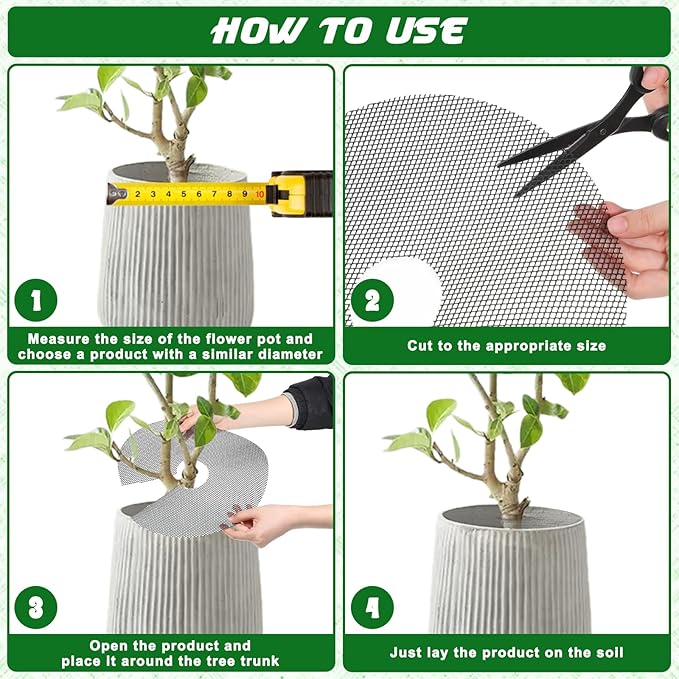 HOW TO USE

2 3 4 5 6 7 8 9 10

1

Measure the size of the flower pot and choose a product with a similar diameter

2

Cut to the appropriate size

3

Open the product and place it around the tree trunk

4

Just lay the product on the soil