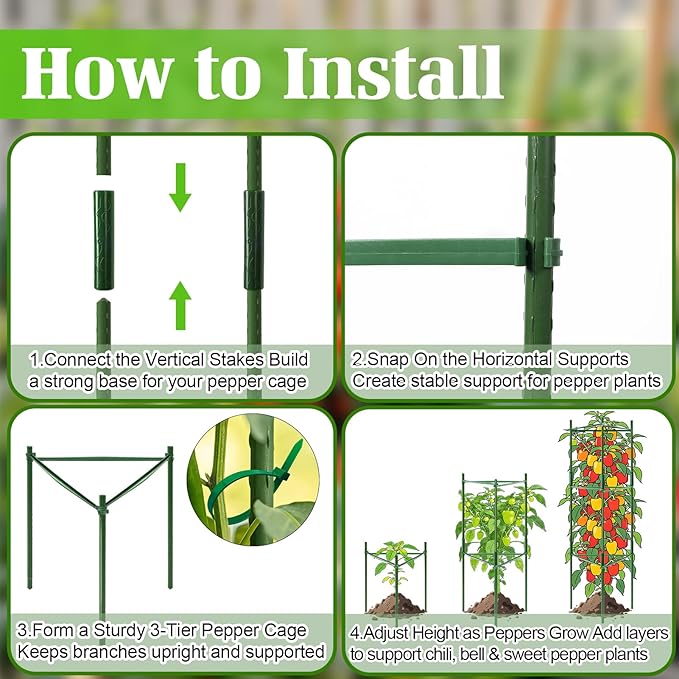 How to Install

1.Connect the Vertical Stakes Build a strong base for your pepper cage

2.Snap On the Horizontal Supports Create stable support for pepper plants

3.Form a Sturdy 3-Tier Pepper Cage Keeps branches upright and supported

4.Adjust Height as Peppers Grow Add layers to support chili, bell & sweet pepper plants