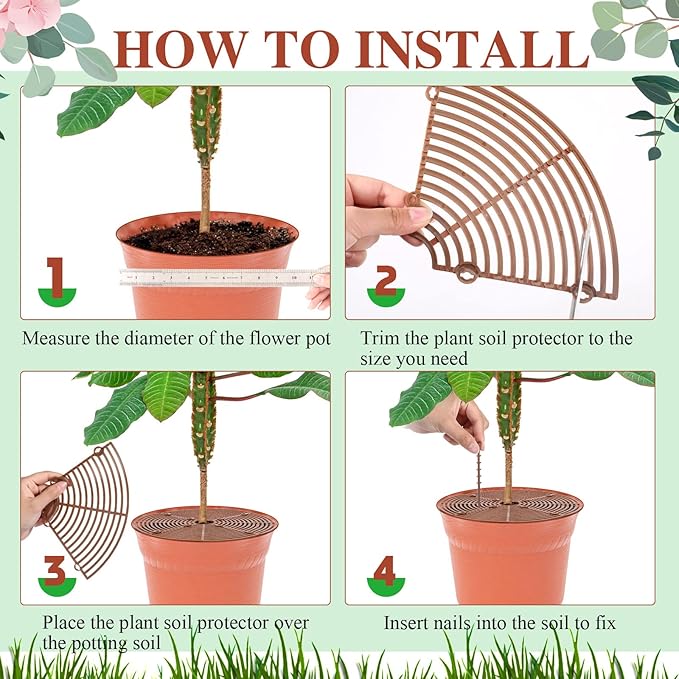 HOW TO INSTALL

1

Measure the diameter of the flower pot

2

Trim the plant soil protector to the size you need

3

Place the plant soil protector over the potting soil

4

Insert nails into the soil to fix