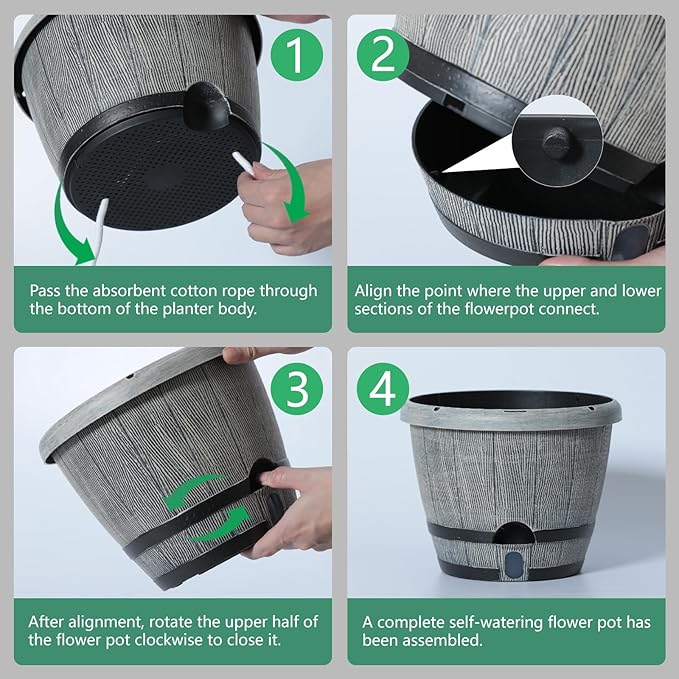 1

Pass the absorbent cotton rope through the bottom of the planter body.

2

Align the point where the upper and lower sections of the flowerpot connect.

3

After alignment, rotate the upper half of the flower pot clockwise to close it.

4

A complete self-watering flower pot has been assembled.