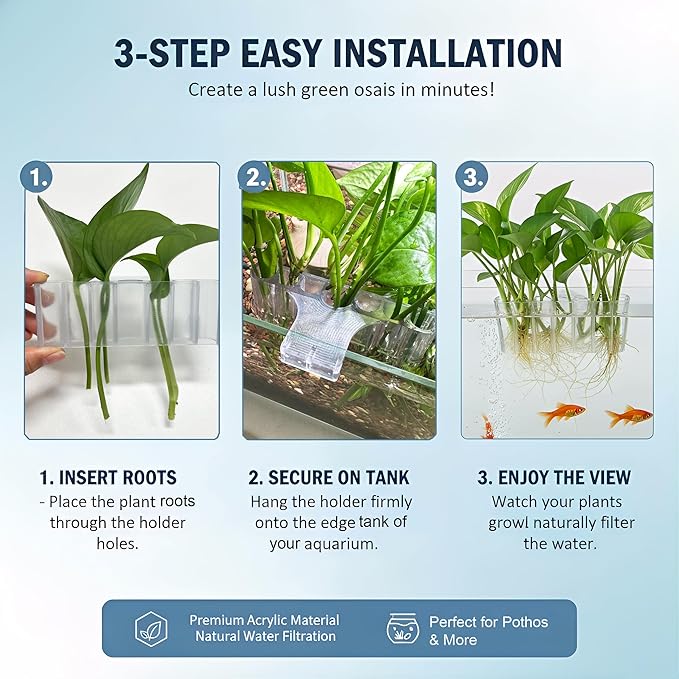 3-STEP EASY INSTALLATION

Create a lush green osais in minutes!

1.

2.

3.

1. INSERT ROOTS
- Place the plant roots through the holder holes.

2. SECURE ON TANK
Hang the holder firmly onto the edge tank of your aquarium.

3. ENJOY THE VIEW
Watch your plants growl naturally filter the water.

Premium Acrylic Material
Natural Water Filtration

Perfect for Pothos
& More