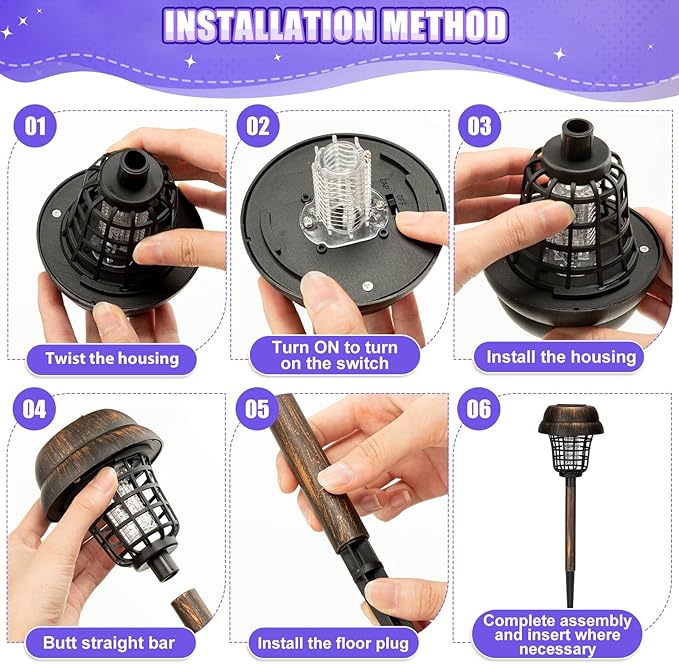 INSTALLATION METHOD

01

Twist the housing

02

ZAP OFF

Turn ON to turn on the switch

03

Install the housing

04

Butt straight bar

05

Install the floor plug

06

Complete assembly and insert where necessary