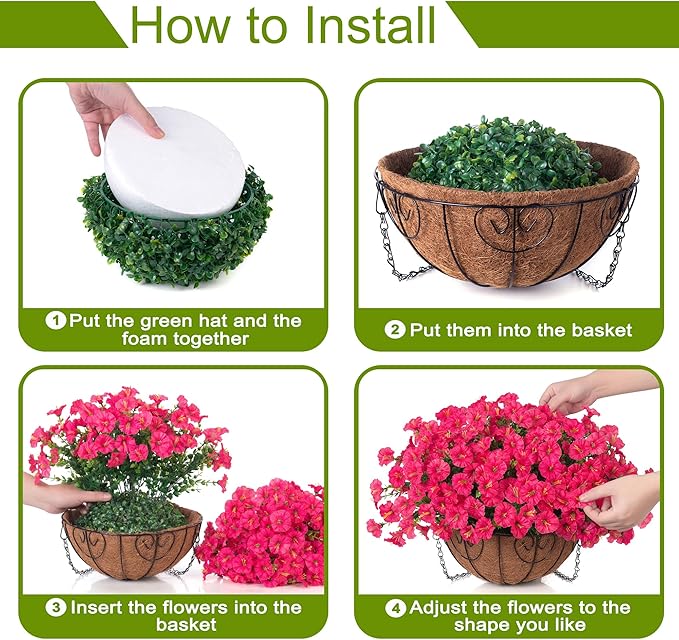 How to Install

1 Put the green hat and the foam together

2 Put them into the basket

3 Insert the flowers into the basket

4 Adjust the flowers to the shape you like