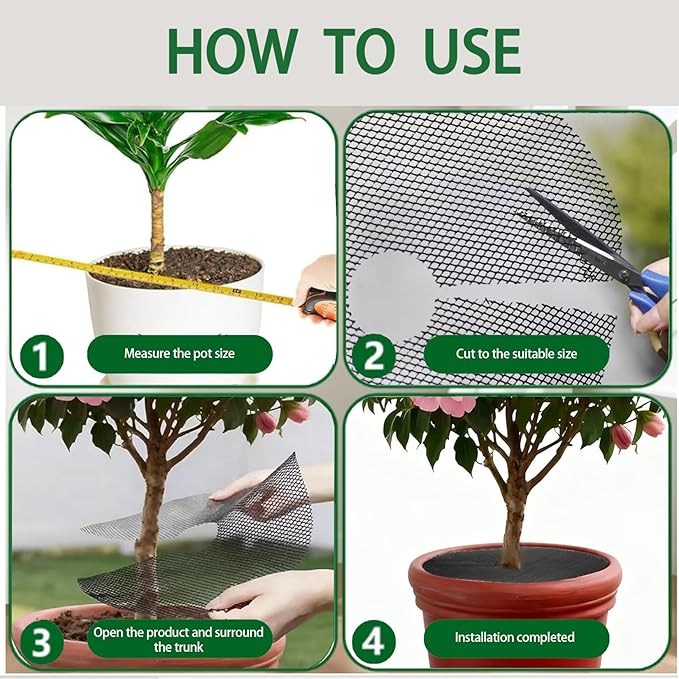 HOW TO USE

1

Measure the pot size

2

Cut to the suitable size

3

Open the product and surround the trunk

4

Installation completed