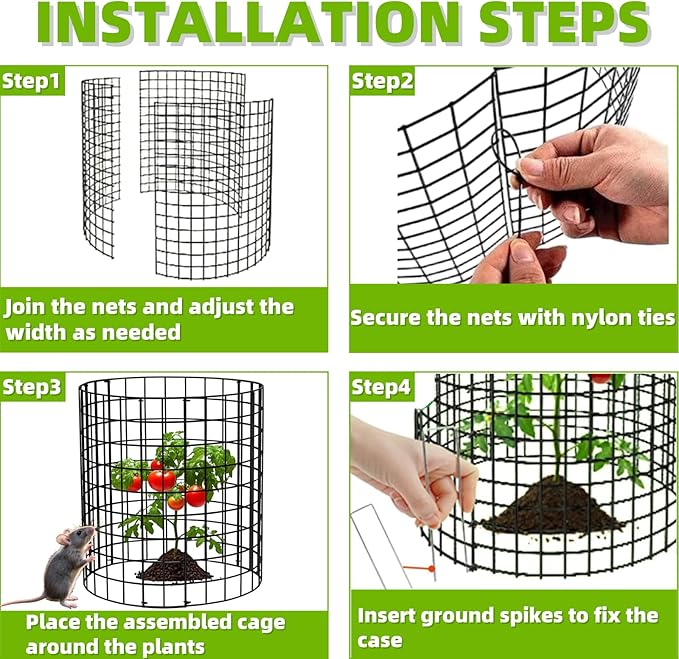 INSTALLATION STEPS

Step1

Join the nets and adjust the width as needed

Step2

Secure the nets with nylon ties

Step3

Place the assembled cage around the plants

Step4

Insert ground spikes to fix the case