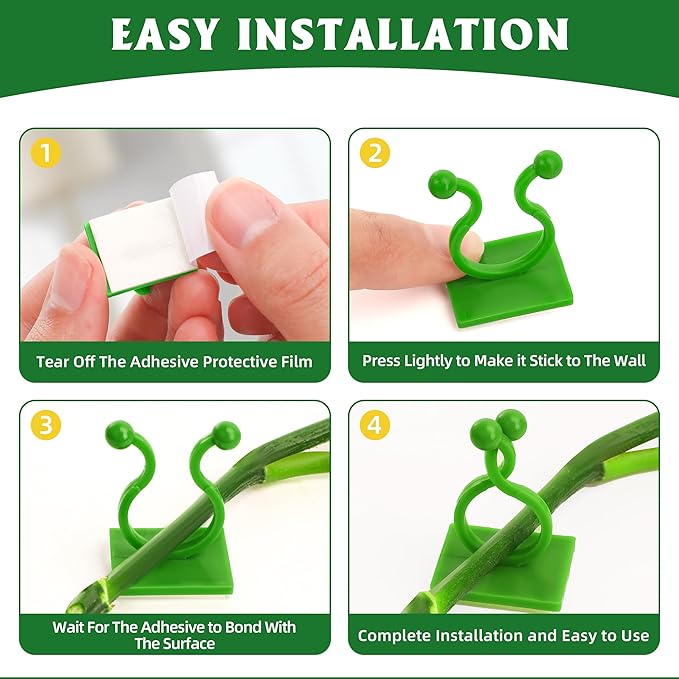 EASY INSTALLATION

1

Tear Off The Adhesive Protective Film

2

Press Lightly to Make it Stick to The Wall

3

Wait For The Adhesive to Bond With The Surface

4

Complete Installation and Easy to Use