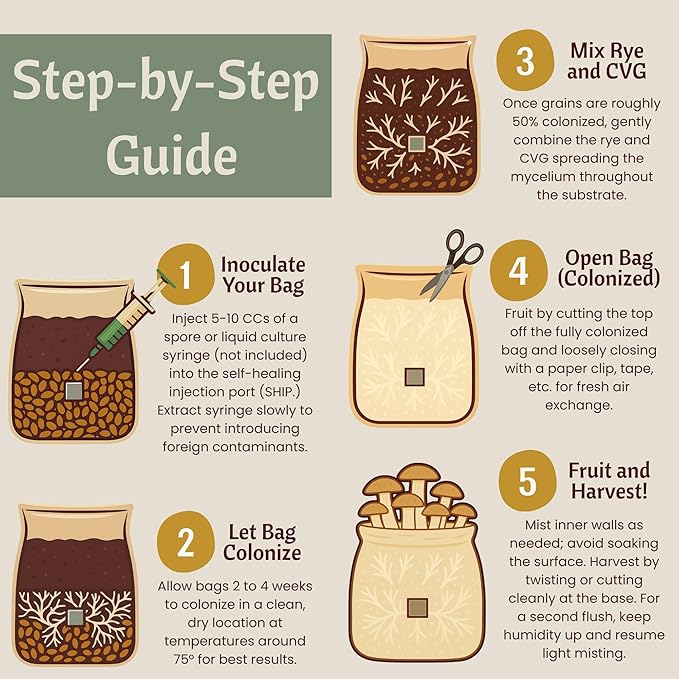 Step-by-Step Guide

1 Inoculate Your Bag

Inject 5-10 CCs of a spore or liquid culture syringe (not included) into the self-healing injection port (SHIP.) Extract syringe slowly to prevent introducing foreign contaminants.

2 Let Bag Colonize

Allow bags 2 to 4 weeks to colonize in a clean, dry location at temperatures around 75° for best results.

3 Mix Rye and CVG

Once grains are roughly 50% colonized, gently combine the rye and CVG spreading the mycelium throughout the substrate.

4 Open Bag (Colonized)

Fruit by cutting the top off the fully colonized bag and loosely closing with a paper clip, tape, etc. for fresh air exchange.

5 Fruit and Harvest!

Mist inner walls as needed; avoid soaking the surface. Harvest by twisting or cutting cleanly at the base. For a second flush, keep humidity up and resume light misting.