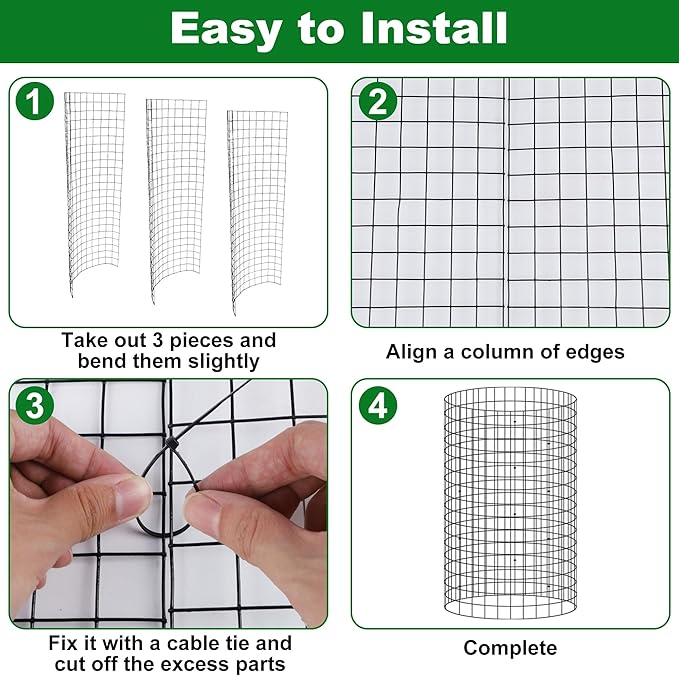 Easy to Install

1

Take out 3 pieces and bend them slightly

2

Align a column of edges

3

Fix it with a cable tie and cut off the excess parts

4

Complete