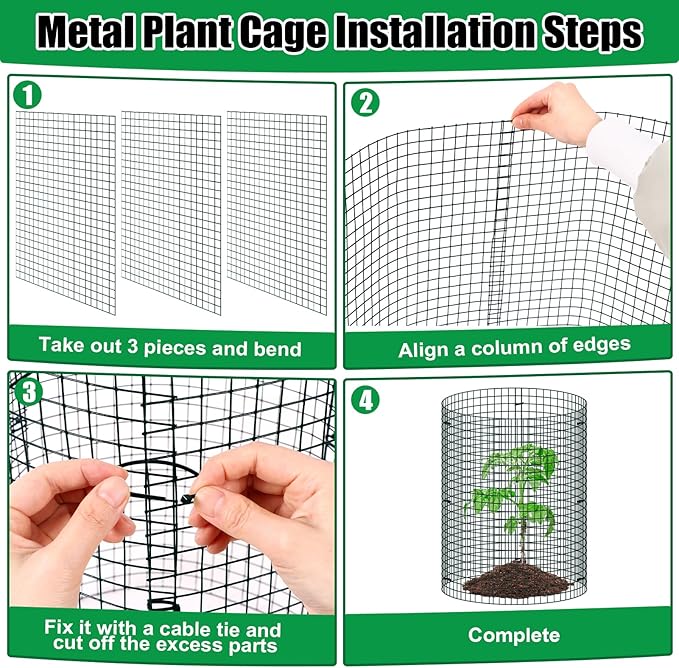 Metal Plant Cage Installation Steps

1

Take out 3 pieces and bend

2

Align a column of edges

3

Fix it with a cable tie and cut off the excess parts

4

Complete