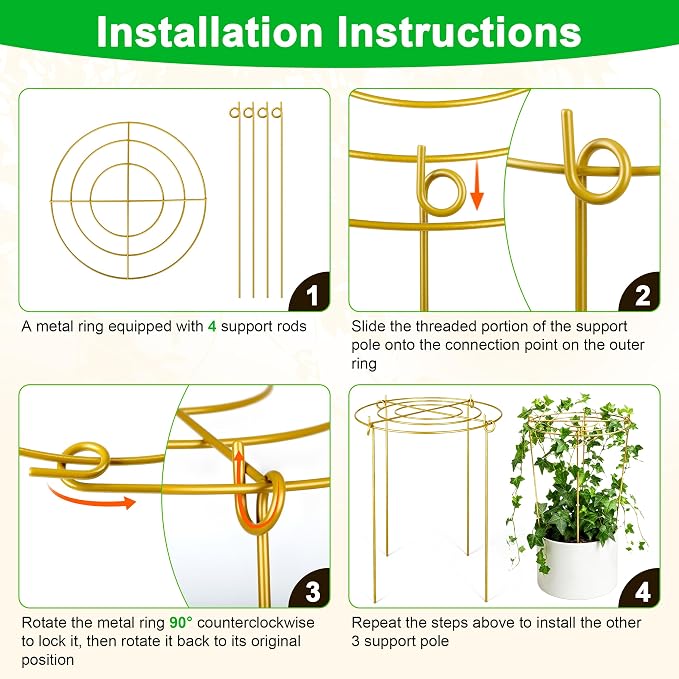 Installation Instructions

1

A metal ring equipped with 4 support rods

2

Slide the threaded portion of the support pole onto the connection point on the outer ring

3

Rotate the metal ring 90° counterclockwise to lock it, then rotate it back to its original position

4

Repeat the steps above to install the other 3 support pole