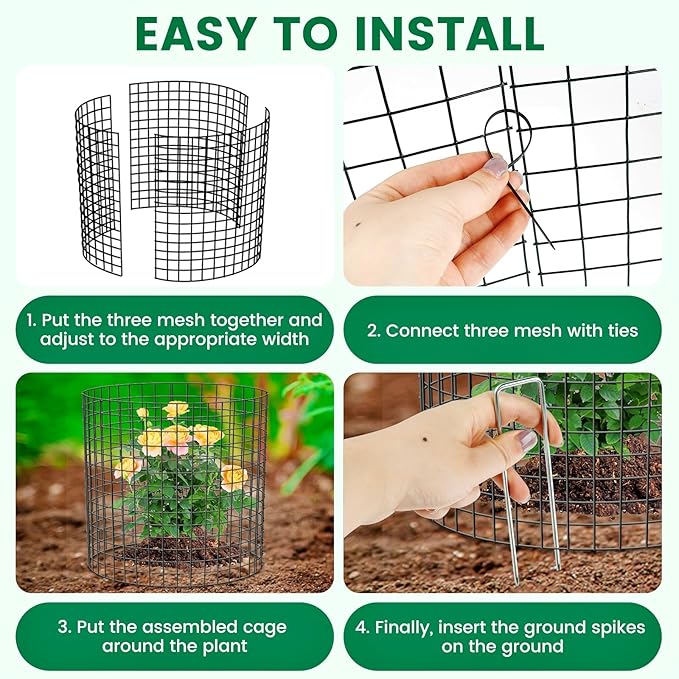 EASY TO INSTALL

1. Put the three mesh together and adjust to the appropriate width

2. Connect three mesh with ties

3. Put the assembled cage around the plant

4. Finally, insert the ground spikes on the ground