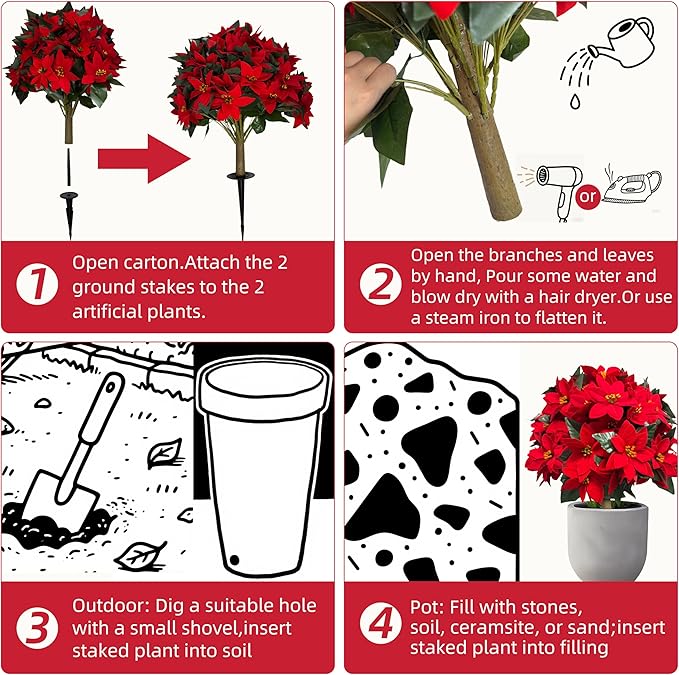 or

1 Open carton.Attach the 2 ground stakes to the 2 artificial plants.

2 Open the branches and leaves by hand, Pour some water and blow dry with a hair dryer.Or use a steam iron to flatten it.

3 Outdoor: Dig a suitable hole with a small shovel,insert staked plant into soil

4 Pot: Fill with stones, soil, ceramsite, or sand;insert staked plant into filling