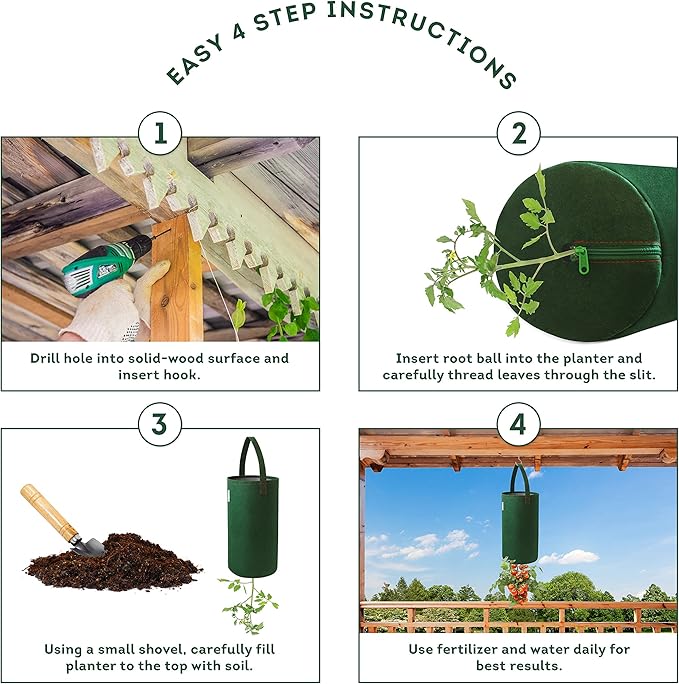 EASY 4 STEP INSTRUCTIONS

1

Drill hole into solid-wood surface and insert hook.

2

Insert root ball into the planter and carefully thread leaves through the slit.

3

Using a small shovel, carefully fill planter to the top with soil.

4

Use fertilizer and water daily for best results.