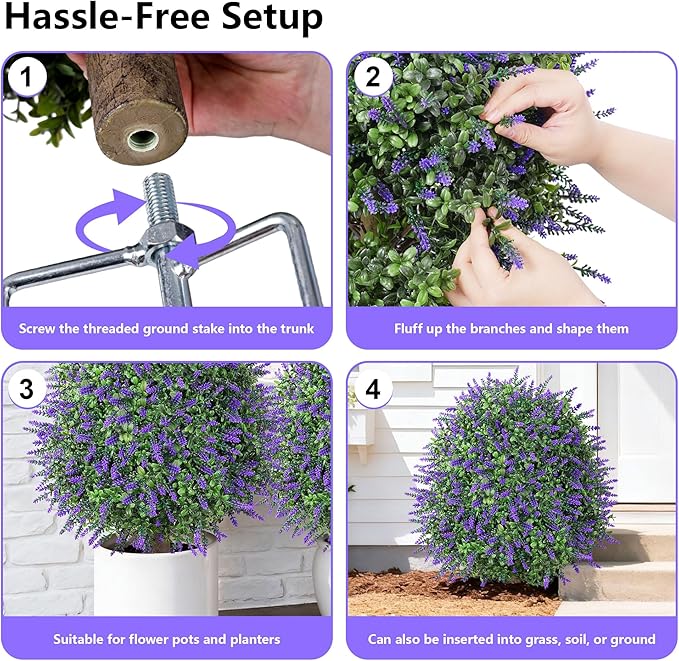 Hassle-Free Setup

1

Screw the threaded ground stake into the trunk

2

Fluff up the branches and shape them

3

Suitable for flower pots and planters

4

Can also be inserted into grass, soil, or ground